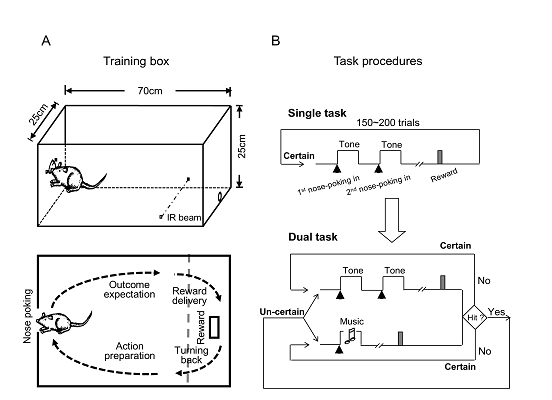 A

Training box

70cm

25cm

25cm

IR beam

Nose poking

Outcome expectation

Reward delivery

Reward

Action preparation

Turning back

B

Task procedures

Single task

150~200 trials

Certain

Tone

Tone

$1^{st}$ nose-poking in

$2^{nd}$ nose-poking in

Reward

Dual task

Certain

Tone

Tone

No

Un-certain

Music

Hit ?

Yes

No

Certain